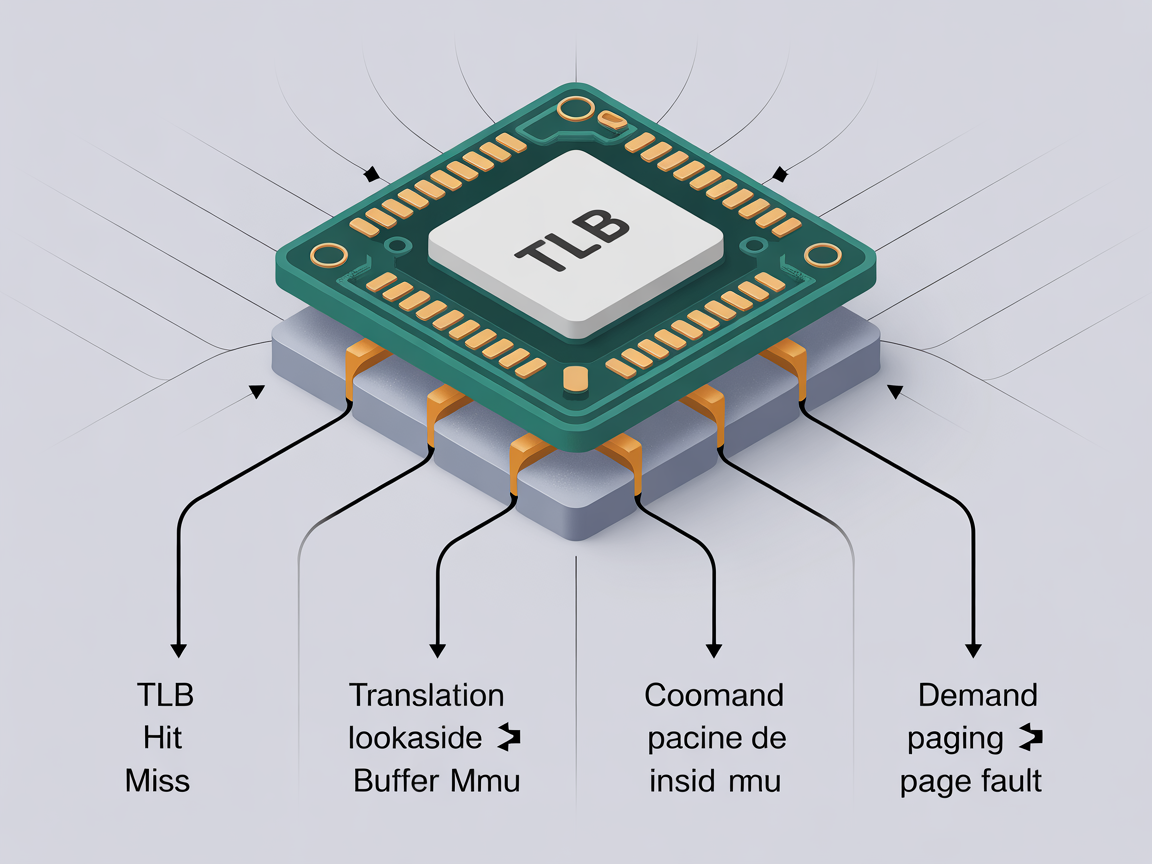 TLB

TLB
Hit
Miss

Translation
lookaside
Buffer Mmu

Coomand
pacine de
insid mmu

Demand
paging
page fault